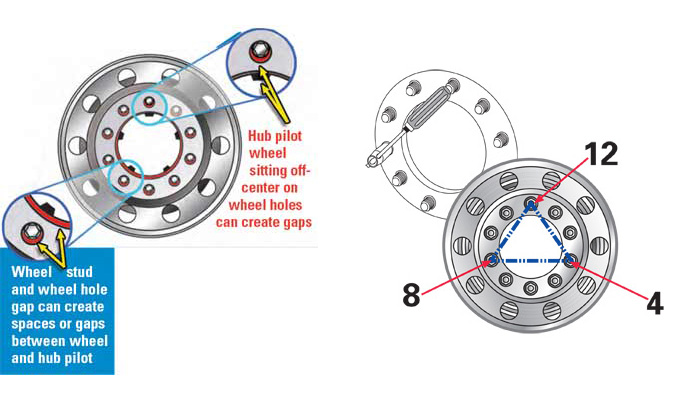 Hub pilot wheel sitting off-center on wheel holes can create gaps

Wheel stud and wheel hole gap can create spaces or gaps between wheel and hub pilot

12

8

4