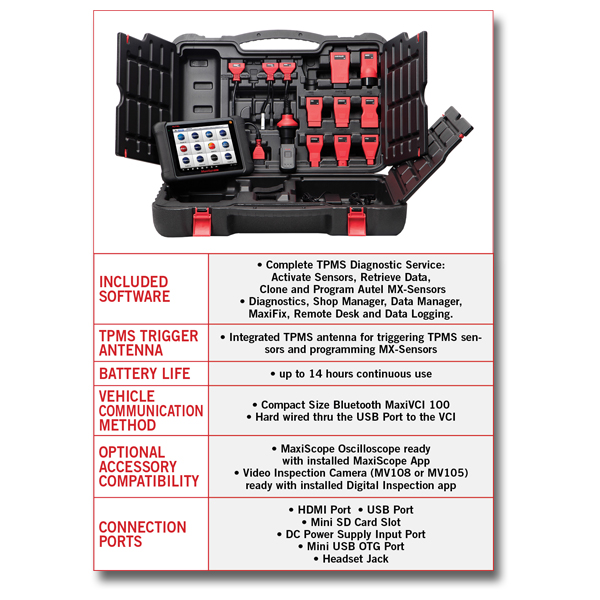 | | |
|---|---|
| INCLUDED SOFTWARE | • Complete TPMS Diagnostic Service: Activate Sensors, Retrieve Data, Clone and Program Autel MX-Sensors • Diagnostics, Shop Manager, Data Manager, MaxiFix, Remote Desk and Data Logging. |
| TPMS TRIGGER ANTENNA | • Integrated TPMS antenna for triggering TPMS sensors and programming MX-Sensors |
| BATTERY LIFE | • up to 14 hours continuous use |
| VEHICLE COMMUNICATION METHOD | • Compact Size Bluetooth MaxiVCI 100 • Hard wired thru the USB Port to the VCI |
| OPTIONAL ACCESSORY COMPATIBILITY | • MaxiScope Oscilloscope ready with installed MaxiScope App • Video Inspection Camera (MV108 or MV105) ready with installed Digital Inspection app |
| CONNECTION PORTS | • HDMI Port • USB Port • Mini SD Card Slot • DC Power Supply Input Port • Mini USB OTG Port • Headset Jack |